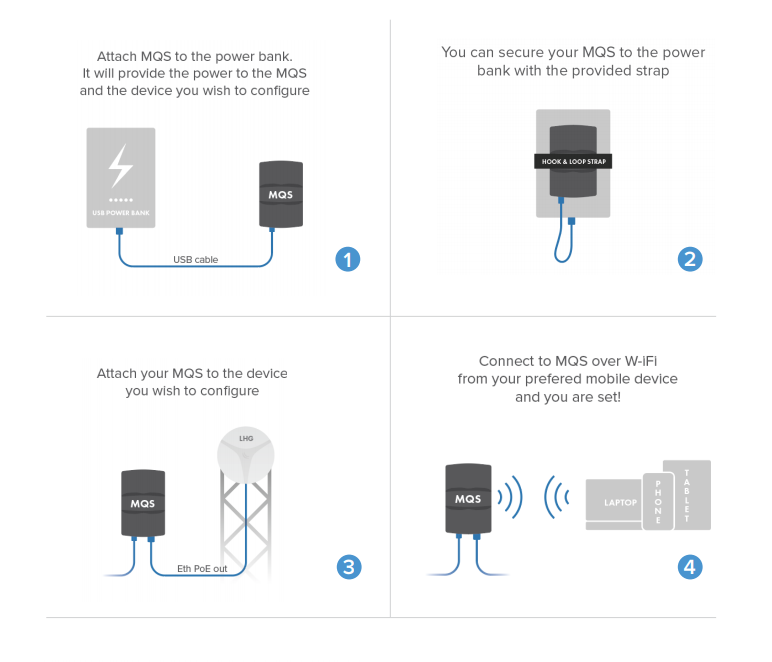 Attach MQS to the power bank.
It will provide the power to the MQS and the device you wish to configure

USB POWER BANK

MQS

USB cable

1

You can secure your MQS to the power bank with the provided strap

HOOK & LOOP STRAP

2

Attach your MQS to the device you wish to configure

LHG

MQS

Eth PoE out

3

Connect to MQS over W-iFi from your prefered mobile device and you are set!

MQS

LAPTOP

PHONE

TABLET

4